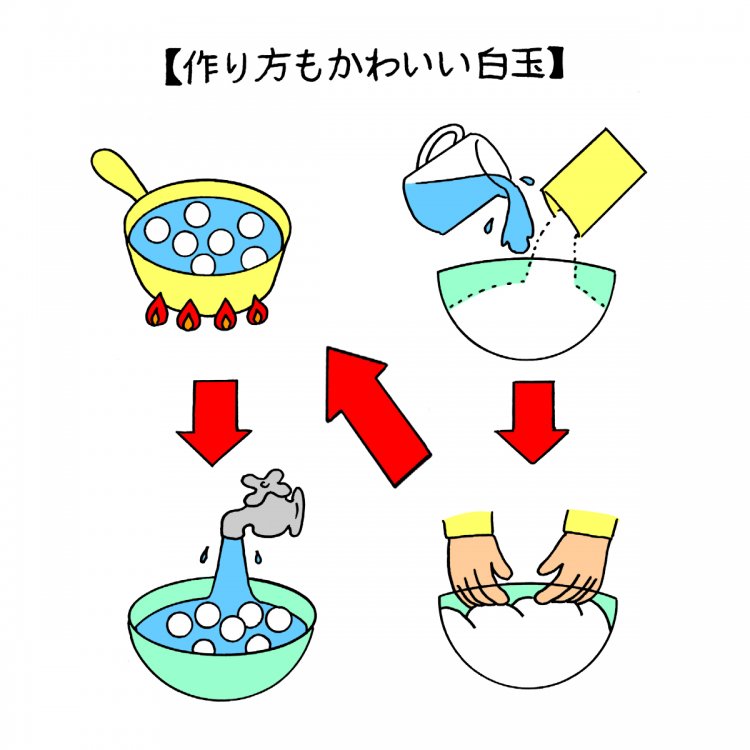 【作り方もかわいい白玉】