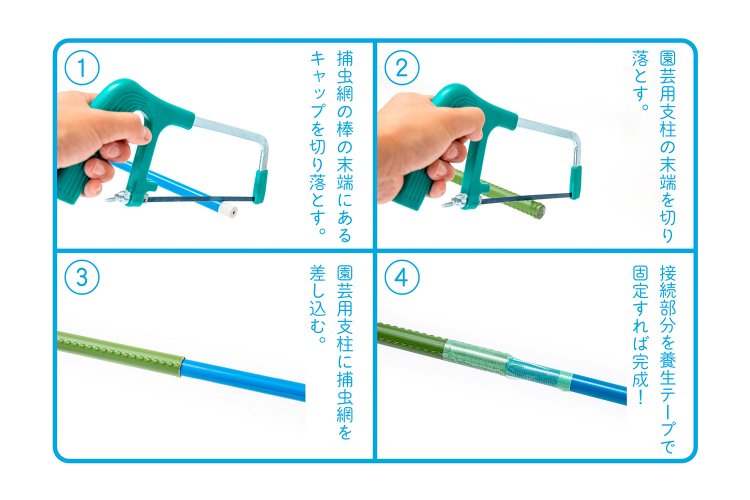 ①

捕虫網の棒の末端にあるキャップを切り落とす。

②

園芸用支柱の末端を切り落とす。

③

園芸用支柱に捕虫網を差し込む。

④

接続部分を養生テープで固定すれば完成!