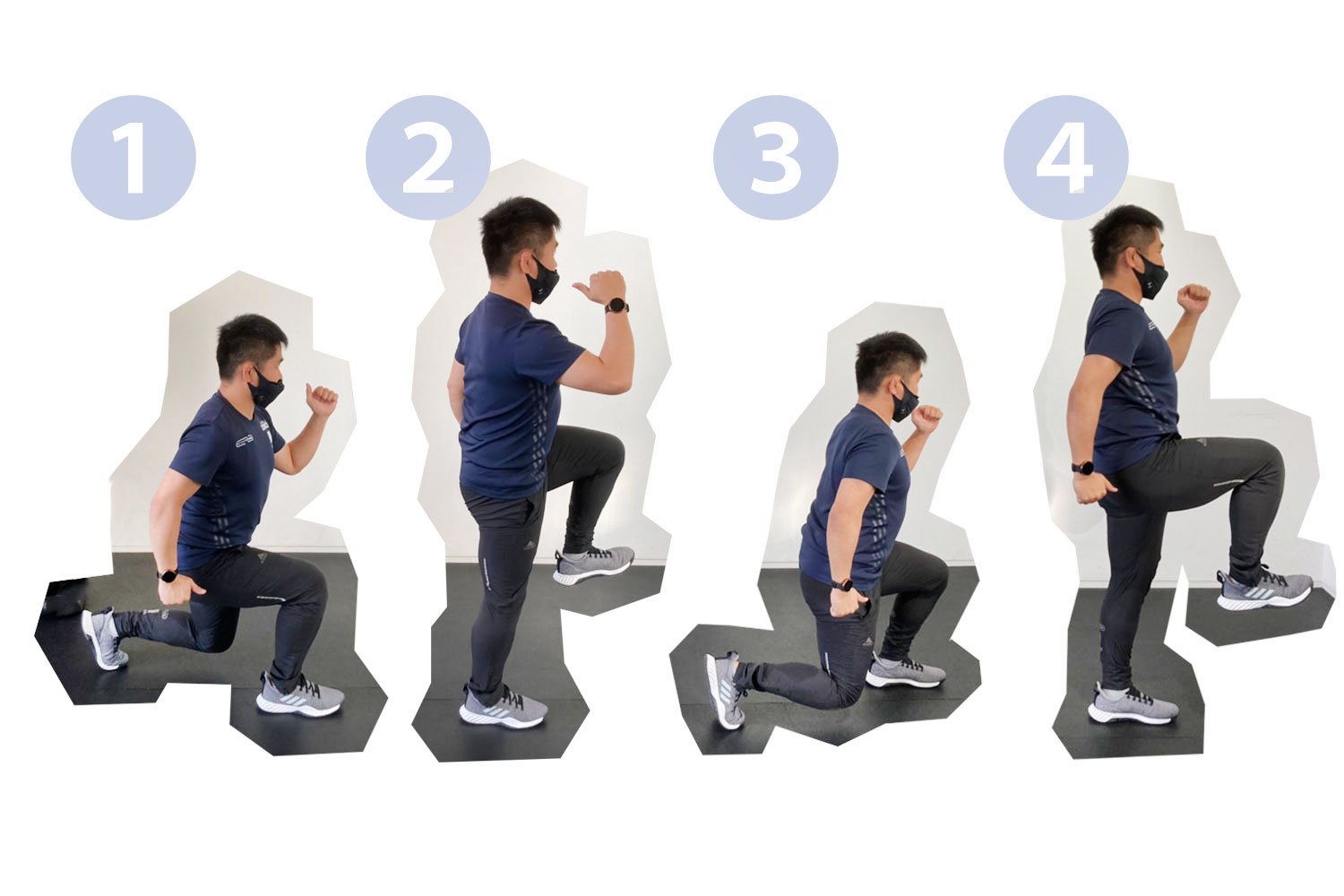 1 2 3 4